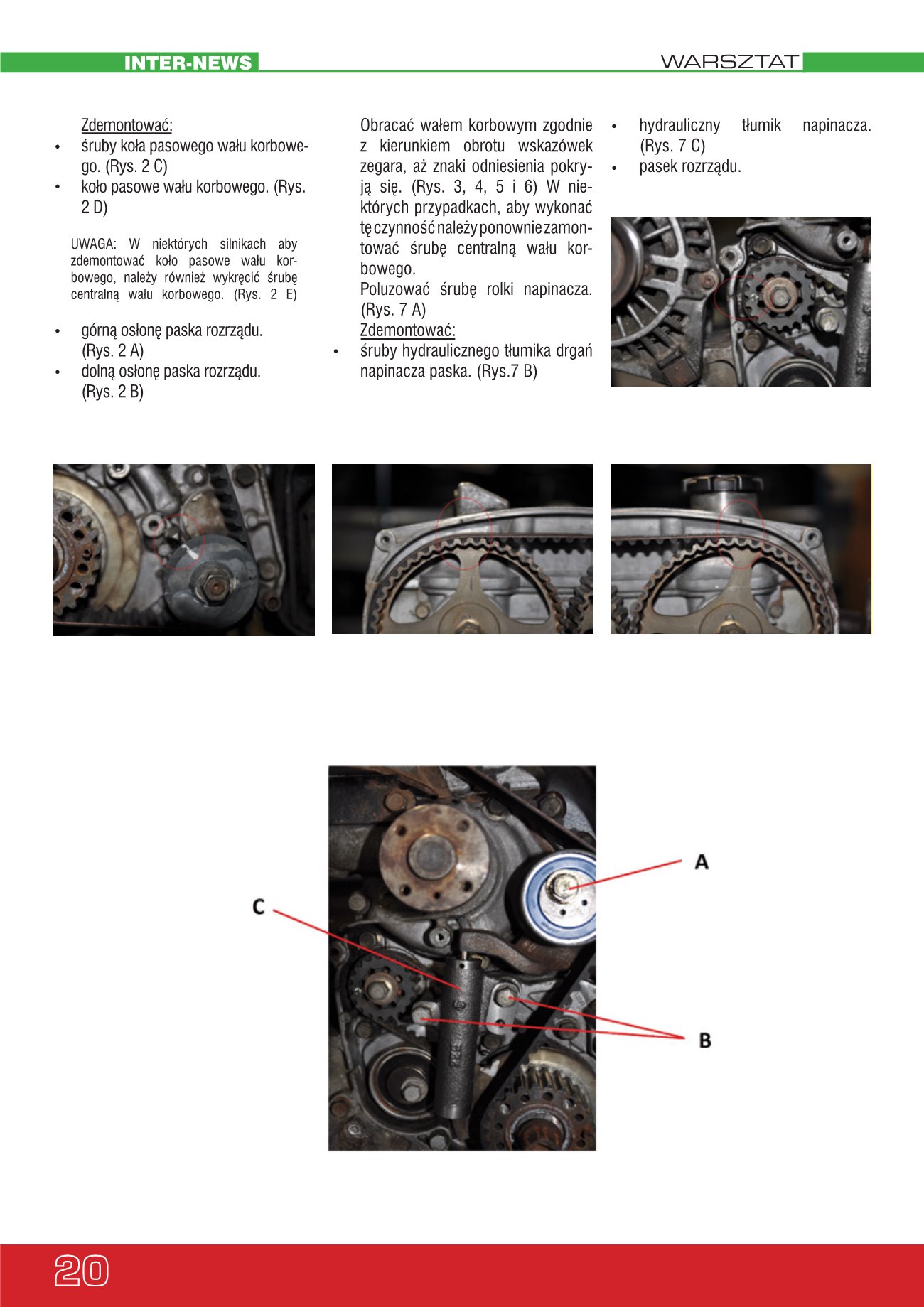 INTER-NEWS

WARSZTAT

Zdemontować:
• śruby koła pasowego wału korbowego. (Rys. 2 C)
• koło pasowe wału korbowego. (Rys. 2 D)

UWAGA: W niektórych silnikach aby zdemontować koło pasowe wału korbowego, należy również wykręcić śrubę centralną wału korbowego. (Rys. 2 E)

• górną osłonę paska rozrządu. (Rys. 2 A)
• dolną osłonę paska rozrządu. (Rys. 2 B)

Obracać wałem korbowym zgodnie z kierunkiem obrotu wskazówek zegara, aż znaki odniesienia pokryją się. (Rys. 3, 4, 5 i 6) W niektórych przypadkach, aby wykonać tę czynność należy ponownie zamontować śrubę centralną wału korbowego.
Poluzować śrubę rolki napinacza. (Rys. 7 A)
Zdemontować:
• śruby hydraulicznego tłumika drgań napinacza paska. (Rys.7 B)

• hydrauliczny tłumik napinacza. (Rys. 7 C)
• pasek rozrządu.

A

C

B

20