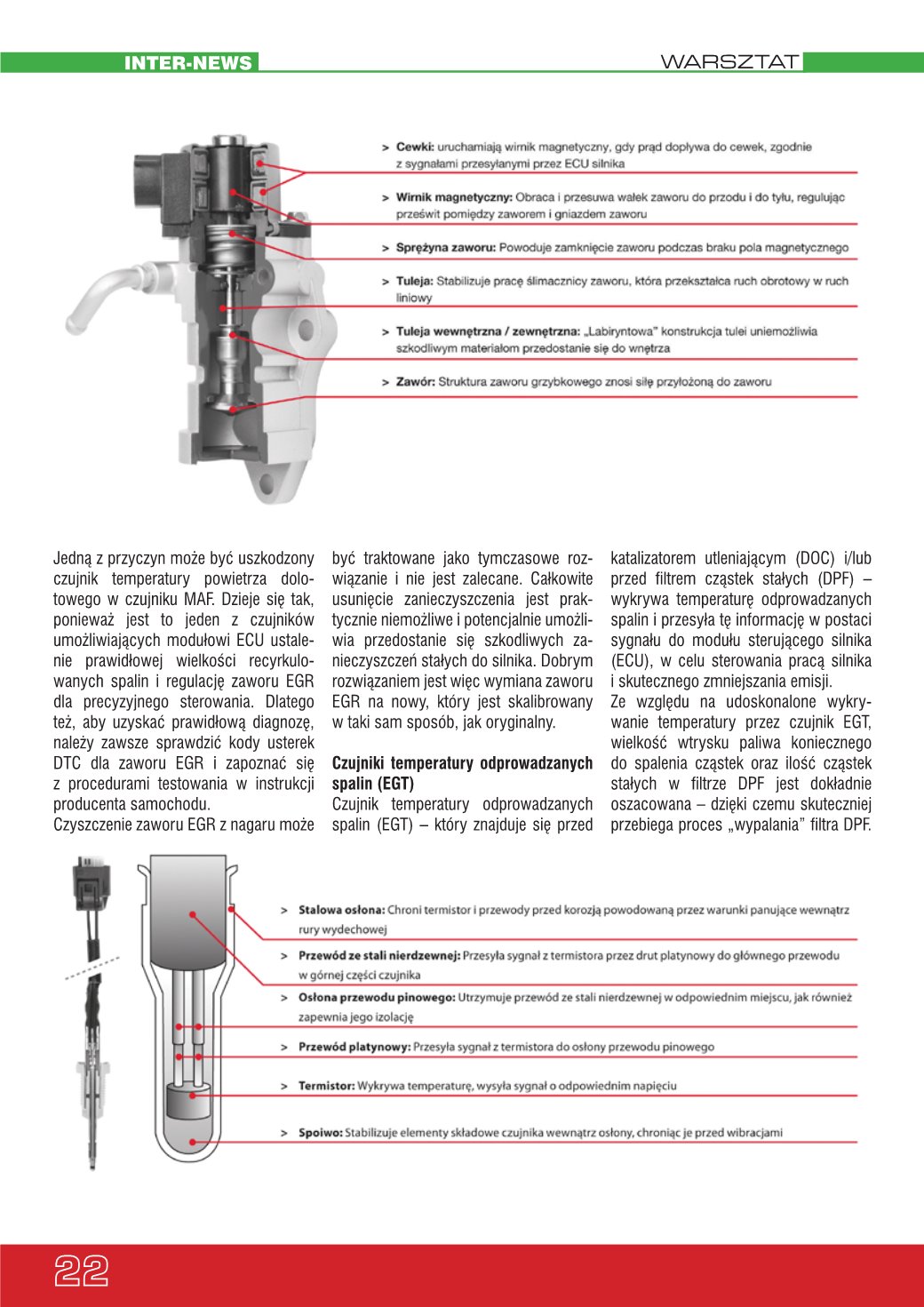 INTER-NEWS

WARSZTAT

> **Cewki:** uruchamiają wirnik magnetyczny, gdy prąd dopływa do cewek, zgodnie z sygnałami przesyłanymi przez ECU silnika

> **Wirnik magnetyczny:** Obraca i przesuwa wałek zaworu do przodu i do tyłu, regulując prześwit pomiędzy zaworem i gniazdem zaworu

> **Sprężyna zaworu:** Powoduje zamknięcie zaworu podczas braku pola magnetycznego

> **Tuleja:** Stabilizuje pracę ślimacznicy zaworu, która przekształca ruch obrotowy w ruch liniowy

> **Tuleja wewnętrzna / zewnętrzna:** „Labiryntowa" konstrukcja tulei uniemożliwia szkodliwym materiałom przedostanie się do wnętrza

> **Zawór:** Struktura zaworu grzybkowego znosi siłę przyłożoną do zaworu

Jedną z przyczyn może być uszkodzony czujnik temperatury powietrza dolotowego w czujniku MAF. Dzieje się tak, ponieważ jest to jeden z czujników umożliwiających modułowi ECU ustalenie prawidłowej wielkości recyrkulowanych spalin i regulację zaworu EGR dla precyzyjnego sterowania. Dlatego też, aby uzyskać prawidłową diagnozę, należy zawsze sprawdzić kody usterek DTC dla zaworu EGR i zapoznać się z procedurami testowania w instrukcji producenta samochodu.
Czyszczenie zaworu EGR z nagaru może być traktowane jako tymczasowe rozwiązanie i nie jest zalecane. Całkowite usunięcie zanieczyszczenia jest praktycznie niemożliwe i potencjalnie umożliwia przedostanie się szkodliwych zanieczyszczeń stałych do silnika. Dobrym rozwiązaniem jest więc wymiana zaworu EGR na nowy, który jest skalibrowany w taki sam sposób, jak oryginalny.

**Czujniki temperatury odprowadzanych spalin (EGT)**
Czujnik temperatury odprowadzanych spalin (EGT) – który znajduje się przed katalizatorem utleniającym (DOC) i/lub przed filtrem cząstek stałych (DPF) – wykrywa temperaturę odprowadzanych spalin i przesyła tę informację w postaci sygnału do modułu sterującego silnika (ECU), w celu sterowania pracą silnika i skutecznego zmniejszania emisji.
Ze względu na udoskonalone wykrywanie temperatury przez czujnik EGT, wielkość wtrysku paliwa koniecznego do spalenia cząstek oraz ilość cząstek stałych w filtrze DPF jest dokładnie oszacowana – dzięki czemu skuteczniej przebiega proces „wypalania" filtra DPF.

> **Stalowa osłona:** Chroni termistor i przewody przed korozją powodowaną przez warunki panujące wewnątrz rury wydechowej

> **Przewód ze stali nierdzewnej:** Przesyła sygnał z termistora przez drut platynowy do głównego przewodu w górnej części czujnika

> **Osłona przewodu pinowego:** Utrzymuje przewód ze stali nierdzewnej w odpowiednim miejscu, jak również zapewnia jego izolację

> **Przewód platynowy:** Przesyła sygnał z termistora do osłony przewodu pinowego

> **Termistor:** Wykrywa temperaturę, wysyła sygnał o odpowiednim napięciu

> **Spoiwo:** Stabilizuje elementy składowe czujnika wewnątrz osłony, chroniąc je przed wibracjami

22