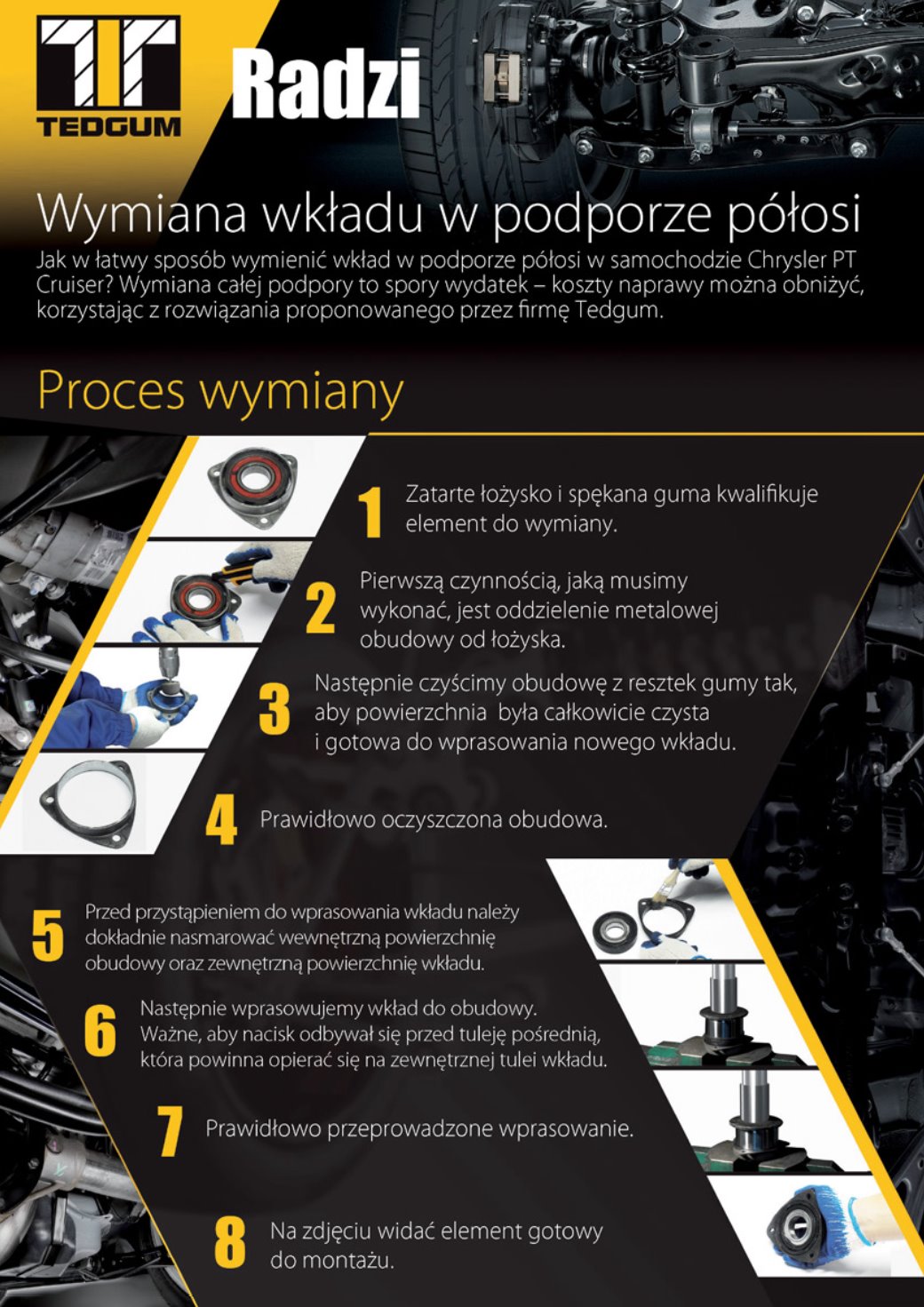 TEDGUM

Radzi

Wymiana wkładu w podporze półosi

Jak w łatwy sposób wymienić wkład w podporze półosi w samochodzie Chrysler PT Cruiser? Wymiana całej podpory to spory wydatek – koszty naprawy można obniżyć, korzystając z rozwiązania proponowanego przez firmę Tedgum.

Proces wymiany

1 Zatarte łożysko i spękana guma kwalifikuje element do wymiany.

2 Pierwszą czynnością, jaką musimy wykonać, jest oddzielenie metalowej obudowy od łożyska.

3 Następnie czyścimy obudowę z resztek gumy tak, aby powierzchnia była całkowicie czysta i gotowa do wprasowania nowego wkładu.

4 Prawidłowo oczyszczona obudowa.

5 Przed przystąpieniem do wprasowania wkładu należy dokładnie nasmarować wewnętrzną powierzchnię obudowy oraz zewnętrzną powierzchnię wkładu.

6 Następnie wprasowujemy wkład do obudowy. Ważne, aby nacisk odbywał się przed tuleję pośrednią, która powinna opierać się na zewnętrznej tulei wkładu.

7 Prawidłowo przeprowadzone wprasowanie.

8 Na zdjęciu widać element gotowy do montażu.